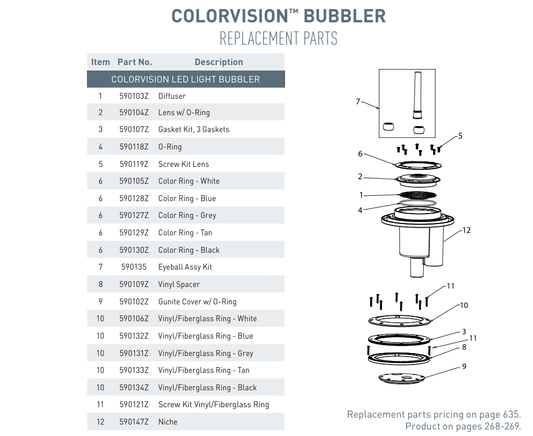 COLORVISION™ BUBBLER
REPLACEMENT PARTS

| Item | Part No. | Description |
|---|---|---|
| COLORVISION LED LIGHT BUBBLER | | |
| 1 | 590103Z | Diffuser |
| 2 | 590104Z | Lens w/ O-Ring |
| 3 | 590107Z | Gasket Kit, 3 Gaskets |
| 4 | 590118Z | O-Ring |
| 5 | 590119Z | Screw Kit Lens |
| 6 | 590105Z | Color Ring - White |
| 6 | 590128Z | Color Ring - Blue |
| 6 | 590127Z | Color Ring - Grey |
| 6 | 590129Z | Color Ring - Tan |
| 6 | 590130Z | Color Ring - Black |
| 7 | 590135 | Eyeball Assy Kit |
| 8 | 590109Z | Vinyl Spacer |
| 9 | 590102Z | Gunite Cover w/ O-Ring |
| 10 | 590106Z | Vinyl/Fiberglass Ring - White |
| 10 | 590132Z | Vinyl/Fiberglass Ring - Blue |
| 10 | 590131Z | Vinyl/Fiberglass Ring - Grey |
| 10 | 590133Z | Vinyl/Fiberglass Ring - Tan |
| 10 | 590134Z | Vinyl/Fiberglass Ring - Black |
| 11 | 590121Z | Screw Kit Vinyl/Fiberglass Ring |
| 12 | 590147Z | Niche |

7
5
6
2
1
4
12
11
10
3
11
8
9

Replacement parts pricing on page 635.
Product on pages 268-269.