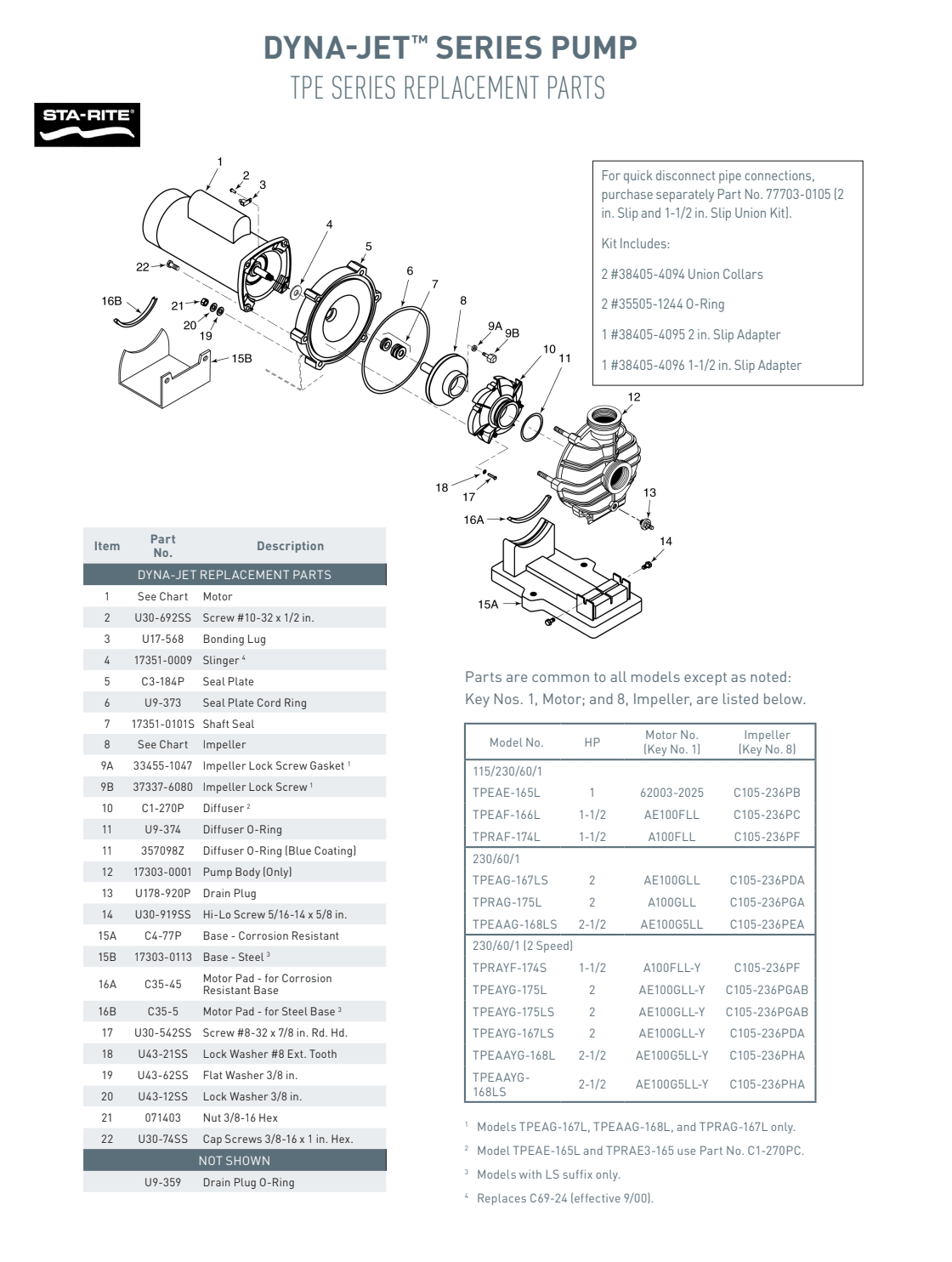 DYNA-JET™ SERIES PUMP
TPE SERIES REPLACEMENT PARTS

STA-RITE®

For quick disconnect pipe connections, purchase separately Part No. 77703-0105 (2 in. Slip and 1-1/2 in. Slip Union Kit).

Kit Includes:

2 #38405-4094 Union Collars

2 #35505-1244 O-Ring

1 #38405-4095 2 in. Slip Adapter

1 #38405-4096 1-1/2 in. Slip Adapter

1 2 3 4 5 6 7 8 9A 9B 10 11 12 13 14 15A 15B 16A 16B 17 18 19 20 21 22

| Item | Part No. | Description |
|---|---|---|
| DYNA-JET REPLACEMENT PARTS | | |
| 1 | See Chart | Motor |
| 2 | U30-692SS | Screw #10-32 x 1/2 in. |
| 3 | U17-568 | Bonding Lug |
| 4 | 17351-0009 | Slinger $^4$ |
| 5 | C3-184P | Seal Plate |
| 6 | U9-373 | Seal Plate Cord Ring |
| 7 | 17351-0101S | Shaft Seal |
| 8 | See Chart | Impeller |
| 9A | 33455-1047 | Impeller Lock Screw Gasket $^1$ |
| 9B | 37337-6080 | Impeller Lock Screw $^1$ |
| 10 | C1-270P | Diffuser $^2$ |
| 11 | U9-374 | Diffuser O-Ring |
| 11 | 357098Z | Diffuser O-Ring (Blue Coating) |
| 12 | 17303-0001 | Pump Body (Only) |
| 13 | U178-920P | Drain Plug |
| 14 | U30-919SS | Hi-Lo Screw 5/16-14 x 5/8 in. |
| 15A | C4-77P | Base - Corrosion Resistant |
| 15B | 17303-0113 | Base - Steel $^3$ |
| 16A | C35-45 | Motor Pad - for Corrosion Resistant Base |
| 16B | C35-5 | Motor Pad - for Steel Base $^3$ |
| 17 | U30-542SS | Screw #8-32 x 7/8 in. Rd. Hd. |
| 18 | U43-21SS | Lock Washer #8 Ext. Tooth |
| 19 | U43-62SS | Flat Washer 3/8 in. |
| 20 | U43-12SS | Lock Washer 3/8 in. |
| 21 | 071403 | Nut 3/8-16 Hex |
| 22 | U30-74SS | Cap Screws 3/8-16 x 1 in. Hex. |
| NOT SHOWN | | |
| | U9-359 | Drain Plug O-Ring |

Parts are common to all models except as noted: Key Nos. 1, Motor; and 8, Impeller, are listed below.

| Model No. | HP | Motor No. (Key No. 1) | Impeller (Key No. 8) |
|---|---|---|---|
| 115/230/60/1 | | | |
| TPEAE-165L | 1 | 62003-2025 | C105-236PB |
| TPEAF-166L | 1-1/2 | AE100FLL | C105-236PC |
| TPRAF-174L | 1-1/2 | A100FLL | C105-236PF |
| 230/60/1 | | | |
| TPEAG-167LS | 2 | AE100GLL | C105-236PDA |
| TPRAG-175L | 2 | A100GLL | C105-236PGA |
| TPEAAG-168LS | 2-1/2 | AE100G5LL | C105-236PEA |
| 230/60/1 (2 Speed) | | | |
| TPRAYF-174S | 1-1/2 | A100FLL-Y | C105-236PF |
| TPEAYG-175L | 2 | AE100GLL-Y | C105-236PGAB |
| TPEAYG-175LS | 2 | AE100GLL-Y | C105-236PGAB |
| TPEAYG-167LS | 2 | AE100GLL-Y | C105-236PDA |
| TPEAAYG-168L | 2-1/2 | AE100G5LL-Y | C105-236PHA |
| TPEAAYG-168LS | 2-1/2 | AE100G5LL-Y | C105-236PHA |

$^1$ Models TPEAG-167L, TPEAAG-168L, and TPRAG-167L only.
$^2$ Model TPEAE-165L and TPRAE3-165 use Part No. C1-270PC.
$^3$ Models with LS suffix only.
$^4$ Replaces C69-24 (effective 9/00).