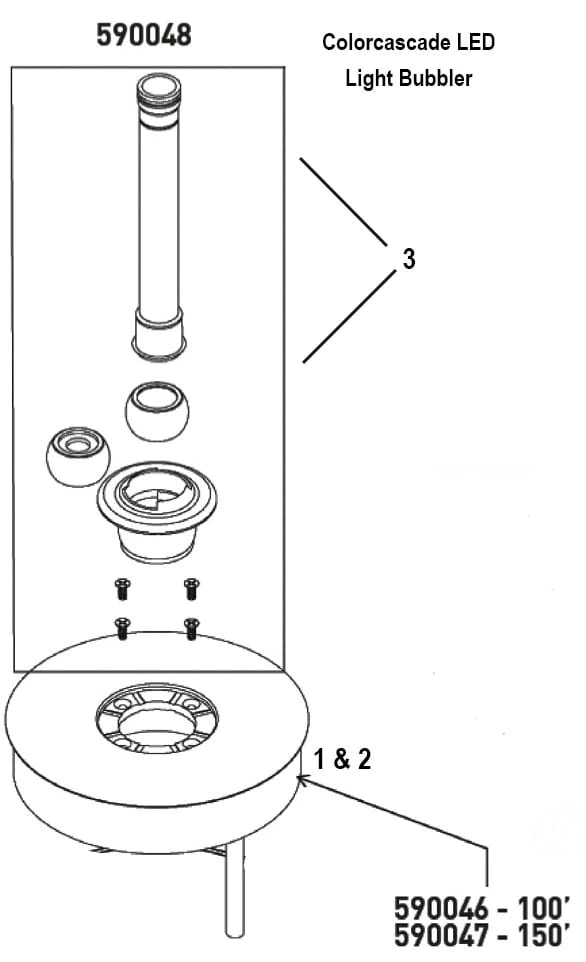 590048

Colorcascade LED Light Bubbler

3

1 & 2

590046 - 100'
590047 - 150'